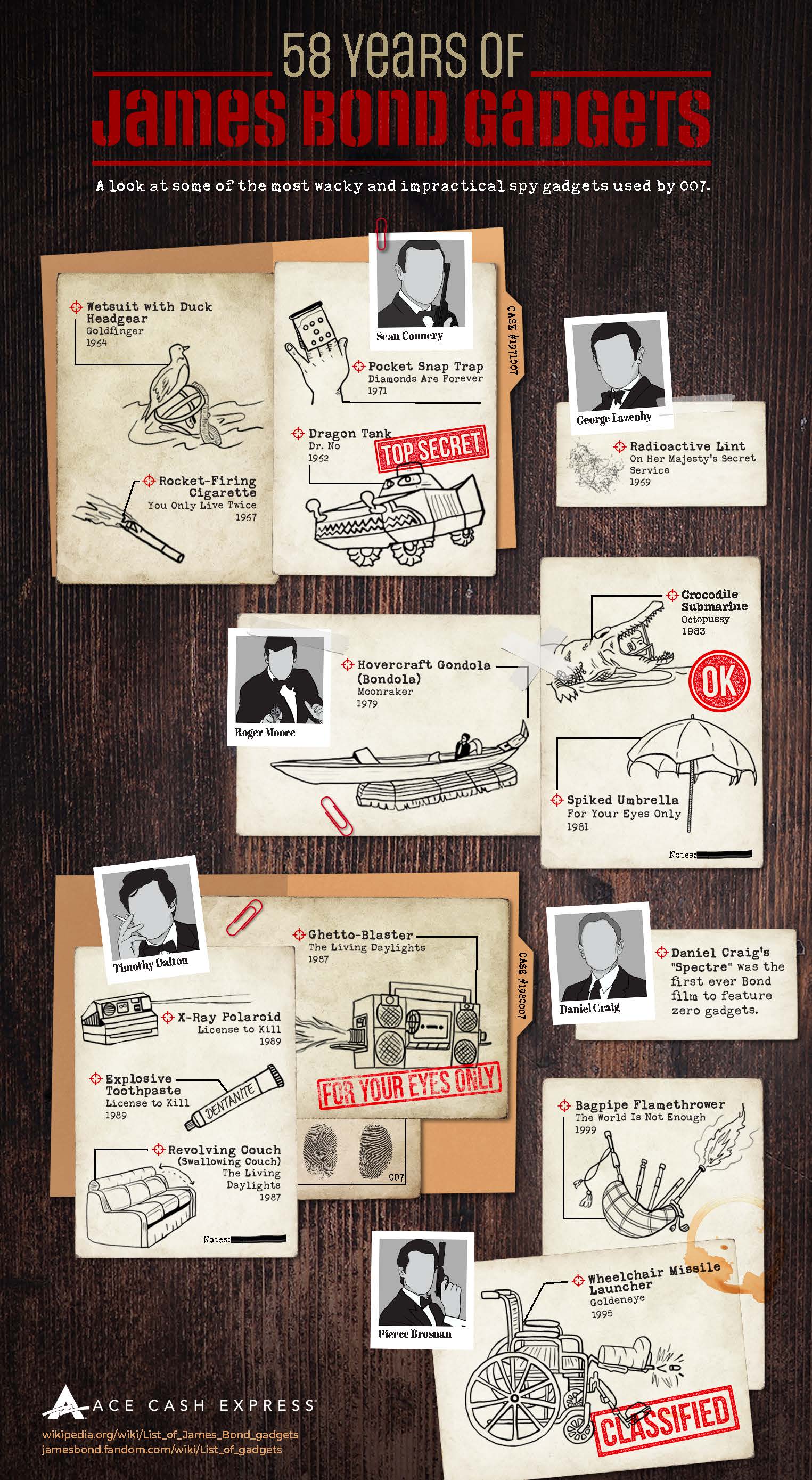 58 Years of
James Bond Gadgets

A look at some of the most wacky and impractical spy gadgets used by 007.

Wetsuit with Duck Headgear
Goldfinger
1964

Rocket-Firing Cigarette
You Only Live Twice
1967

Sean Connery

Pocket Snap Trap
Diamonds Are Forever
1971

Dragon Tank
Dr. No
1962

TOP SECRET

CASE #1971007

George Lazenby

Radioactive Lint
On Her Majesty's Secret Service
1969

Roger Moore

Hovercraft Gondola (Bondola)
Moonraker
1979

Crocodile Submarine
Octopussy
1983

OK

Spiked Umbrella
For Your Eyes Only
1981

Notes:

Timothy Dalton

X-Ray Polaroid
License to Kill
1989

Explosive Toothpaste
License to Kill
1989

DENTANITE

Revolving Couch (Swallowing Couch)
The Living Daylights
1987

Notes:

Ghetto-Blaster
The Living Daylights
1987

FOR YOUR EYES ONLY

007

CASE #1980007

Daniel Craig

Daniel Craig's "Spectre" was the first ever Bond film to feature zero gadgets.

Bagpipe Flamethrower
The World Is Not Enough
1999

Pierce Brosnan

Wheelchair Missile Launcher
Goldeneye
1995

CLASSIFIED

ACE CASH EXPRESS

wikipedia.org/wiki/List_of_James_Bond_gadgets
jamesbond.fandom.com/wiki/List_of_gadgets