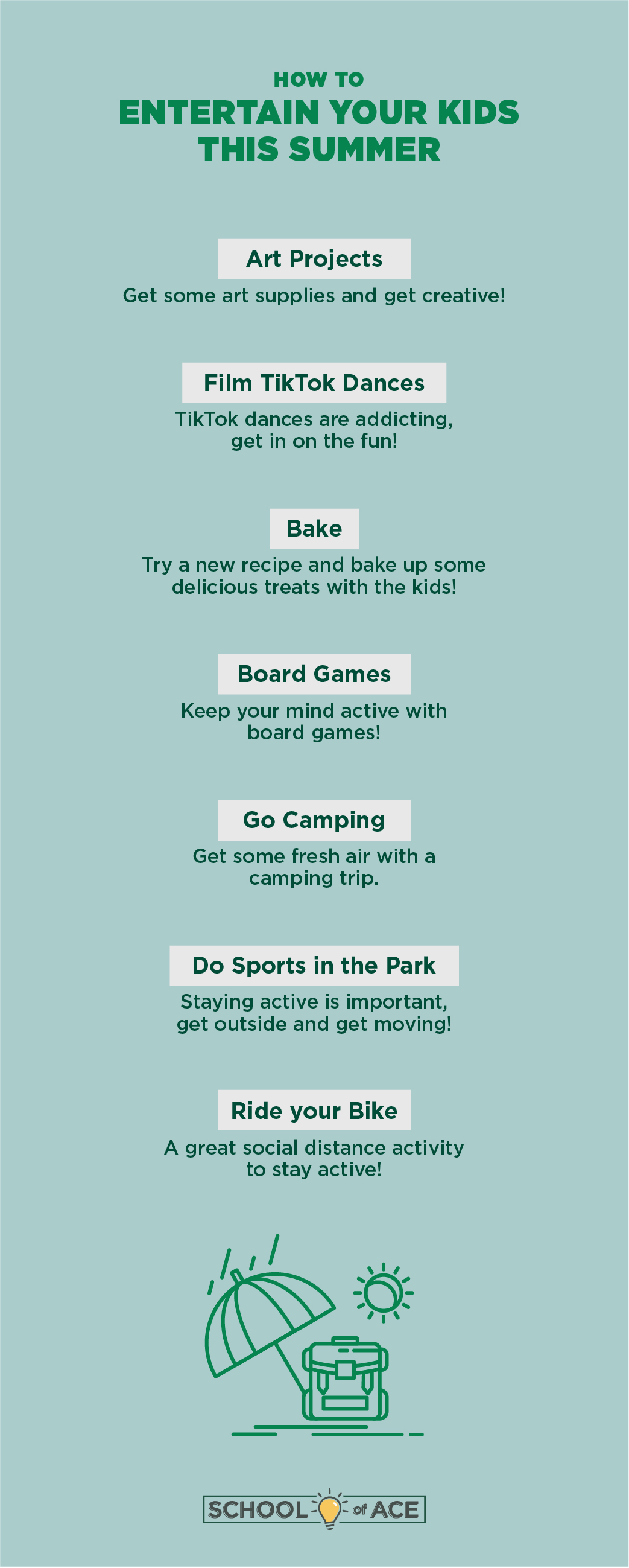 HOW TO
ENTERTAIN YOUR KIDS THIS SUMMER

Art Projects
Get some art supplies and get creative!

Film TikTok Dances
TikTok dances are addicting, get in on the fun!

Bake
Try a new recipe and bake up some delicious treats with the kids!

Board Games
Keep your mind active with board games!

Go Camping
Get some fresh air with a camping trip.

Do Sports in the Park
Staying active is important, get outside and get moving!

Ride your Bike
A great social distance activity to stay active!

SCHOOL of ACE