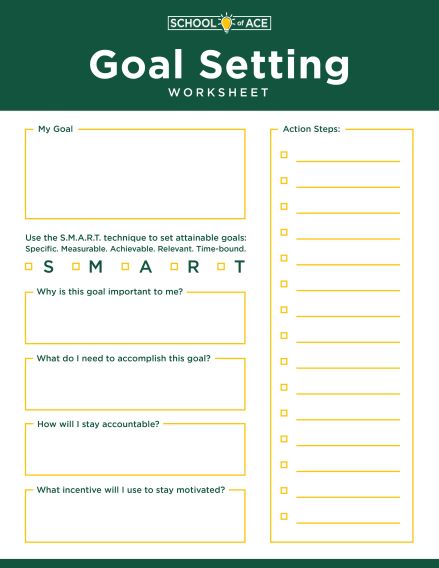 SCHOOL of ACE

Goal Setting
WORKSHEET

My Goal

Use the S.M.A.R.T. technique to set attainable goals:
Specific. Measurable. Achievable. Relevant. Time-bound.

S M A R T

Why is this goal important to me?

What do I need to accomplish this goal?

How will I stay accountable?

What incentive will I use to stay motivated?

Action Steps: