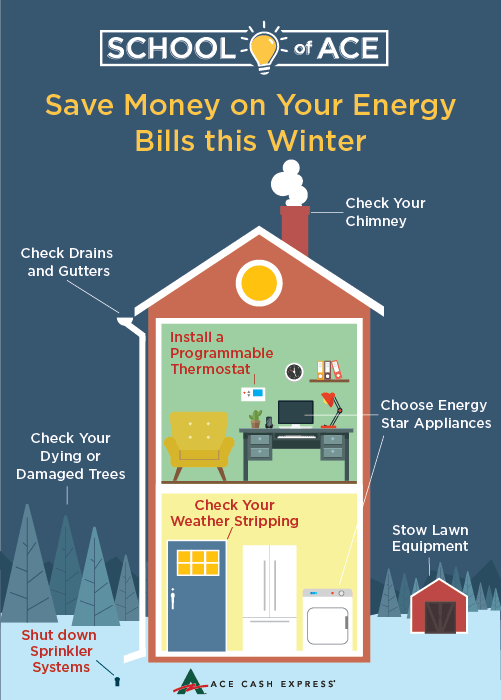 SCHOOL of ACE

Save Money on Your Energy Bills this Winter

Check Your Chimney

Check Drains and Gutters

Install a Programmable Thermostat

Choose Energy Star Appliances

Check Your Dying or Damaged Trees

Check Your Weather Stripping

Stow Lawn Equipment

Shut down Sprinkler Systems

ACE CASH EXPRESS