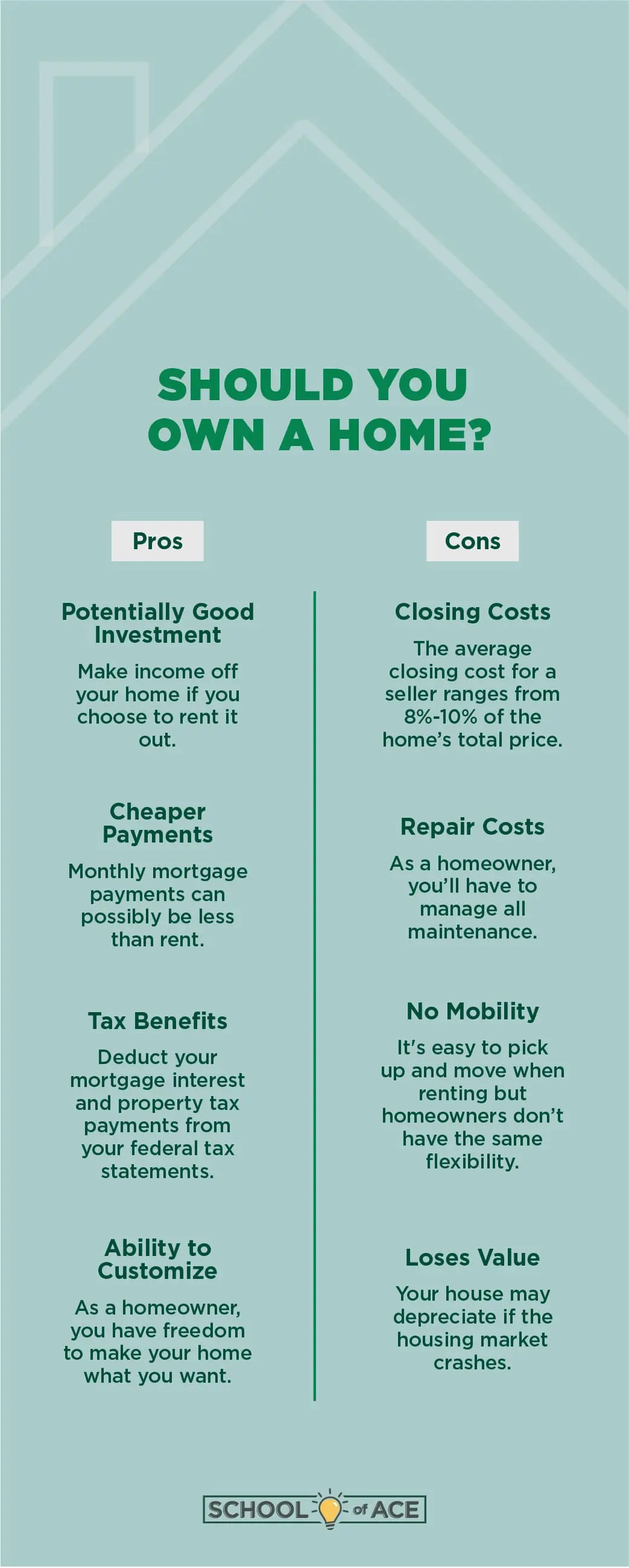 SHOULD YOU OWN A HOME?

Pros

Potentially Good Investment

Make income off your home if you choose to rent it out.

Cheaper Payments

Monthly mortgage payments can possibly be less than rent.

Tax Benefits

Deduct your mortgage interest and property tax payments from your federal tax statements.

Ability to Customize

As a homeowner, you have freedom to make your home what you want.

Cons

Closing Costs

The average closing cost for a seller ranges from 8%-10% of the home's total price.

Repair Costs

As a homeowner, you'll have to manage all maintenance.

No Mobility

It's easy to pick up and move when renting but homeowners don't have the same flexibility.

Loses Value

Your house may depreciate if the housing market crashes.

SCHOOL of ACE